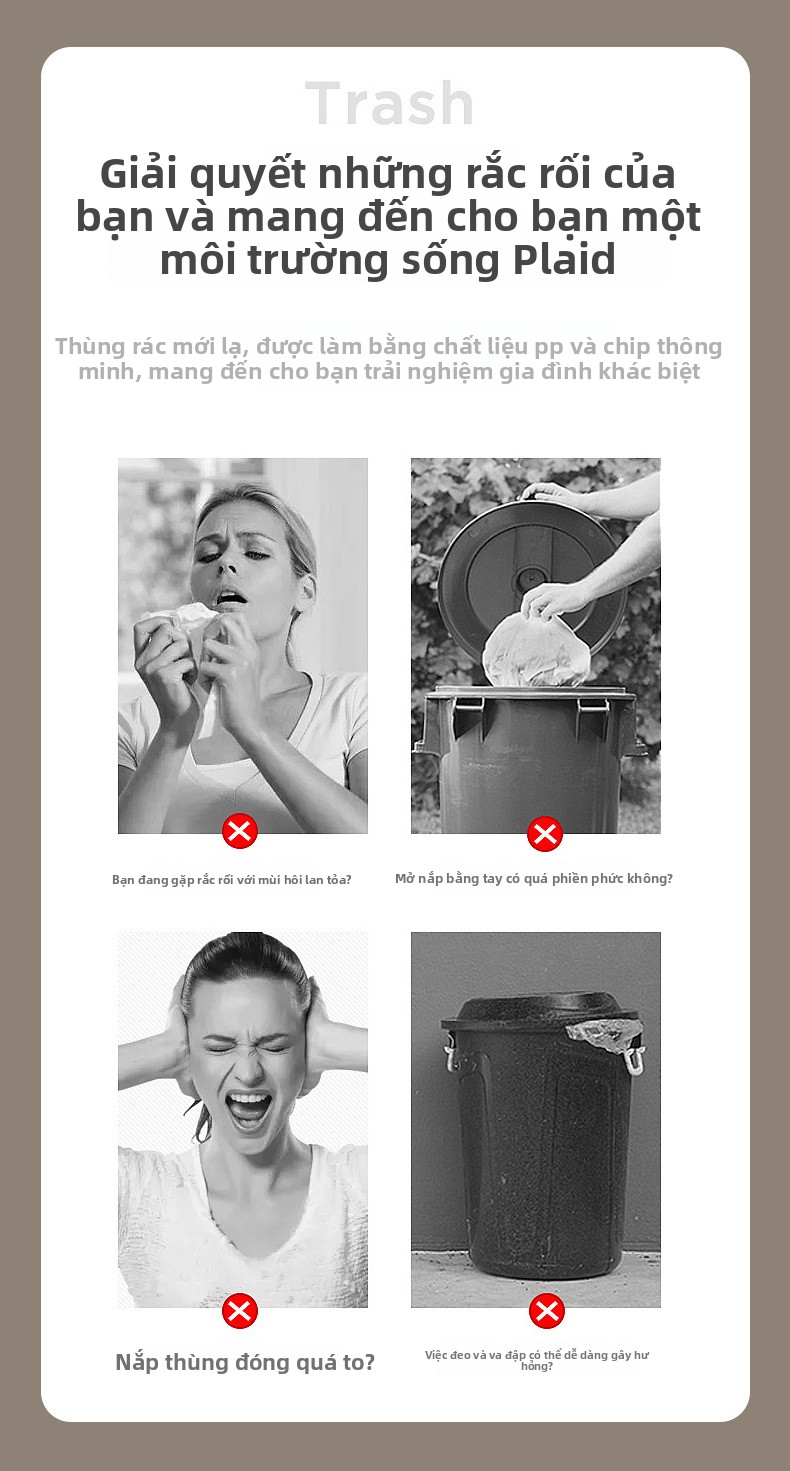 Trash

Giải quyết những rắc rối của bạn và mang đến cho bạn một môi trường sống Plaid

Thùng rác mới lạ, được làm bằng chất liệu pp và chip thông minh, mang đến cho bạn trải nghiệm gia đình khác biệt

Bạn đang gặp rắc rối với mùi hôi lan tỏa?

Mở nắp bằng tay có quá phiền phức không?

Nắp thùng đóng quá to?

Việc đeo và va đập có thể dễ dàng gây hư hỏng?