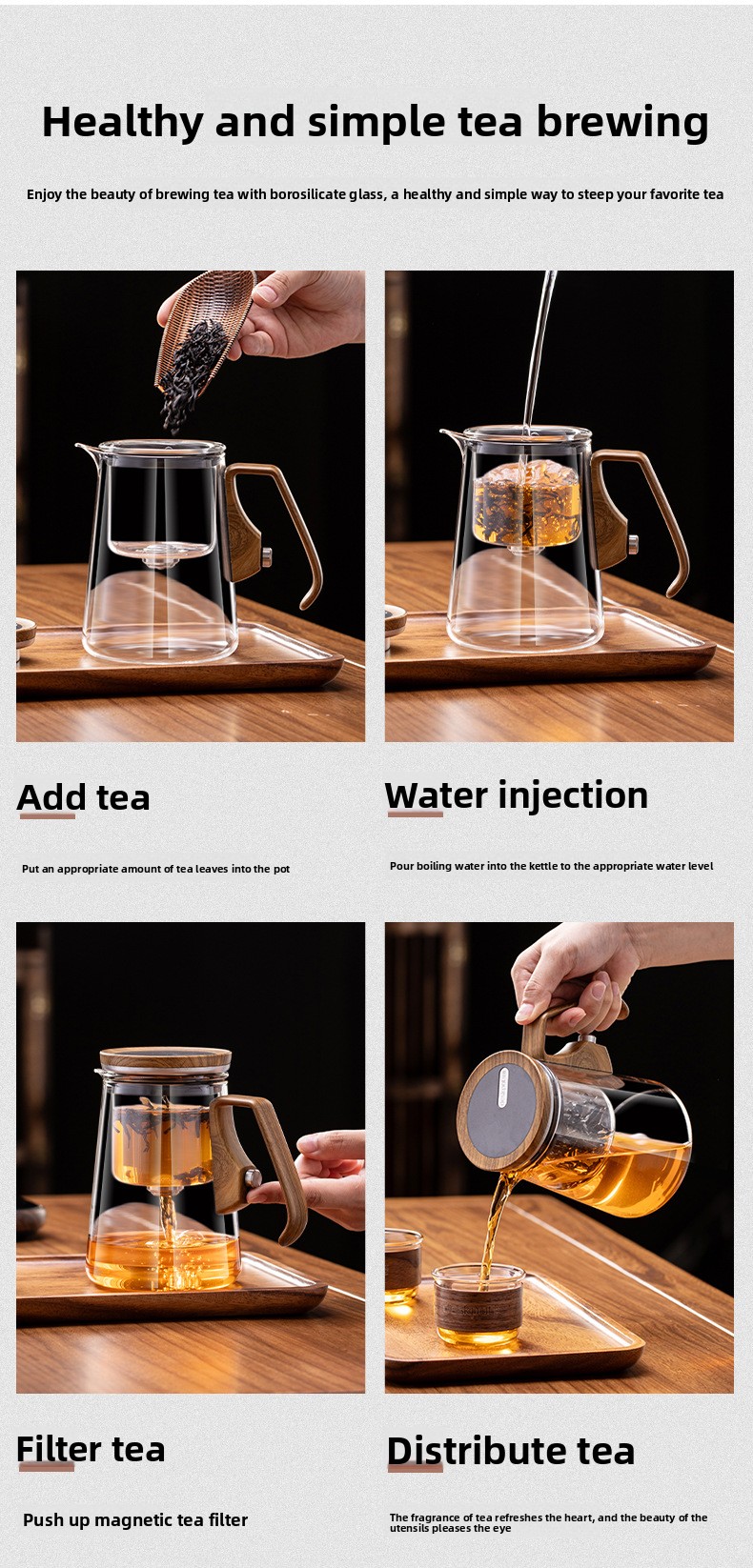 Healthy and simple tea brewing

Enjoy the beauty of brewing tea with borosilicate glass, a healthy and simple way to steep your favorite tea

Add tea

Put an appropriate amount of tea leaves into the pot

Water injection

Pour boiling water into the kettle to the appropriate water level

Filter tea

Push up magnetic tea filter

Distribute tea

The fragrance of tea refreshes the heart, and the beauty of the utensils pleases the eye