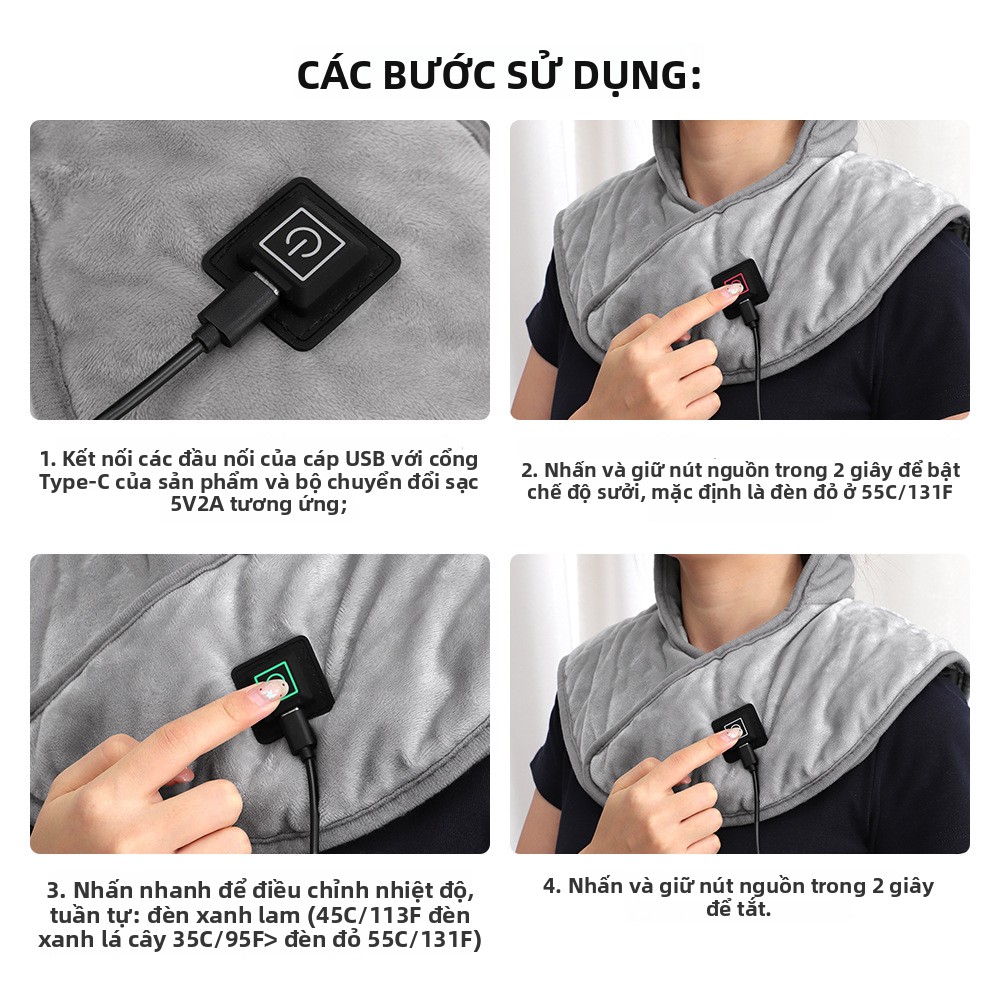 CÁC BƯỚC SỬ DỤNG:

1. Kết nối các đầu nối của cáp USB với cổng Type-C của sản phẩm và bộ chuyển đổi sạc 5V2A tương ứng;

2. Nhấn và giữ nút nguồn trong 2 giây để bật chế độ sưởi, mặc định là đèn đỏ ở 55C/131F

3. Nhấn nhanh để điều chỉnh nhiệt độ, tuần tự: đèn xanh lam (45C/113F đèn xanh lá cây 35C/95F> đèn đỏ 55C/131F)

4. Nhấn và giữ nút nguồn trong 2 giây để tắt.