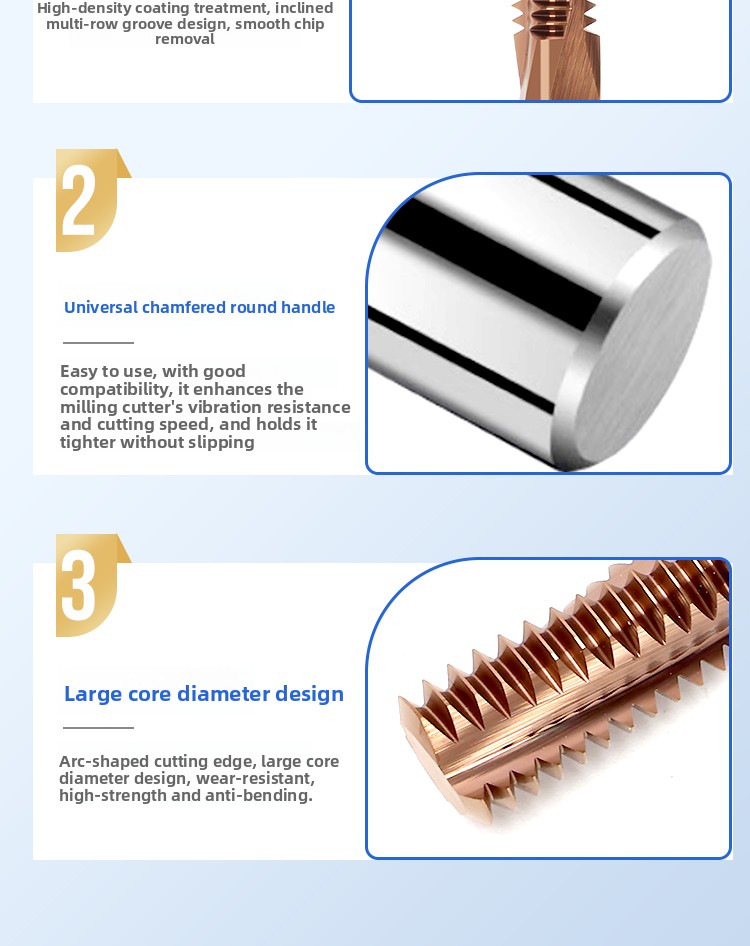 High-density coating treatment, inclined multi-row groove design, smooth chip removal

2

Universal chamfered round handle

Easy to use, with good compatibility, it enhances the milling cutter's vibration resistance and cutting speed, and holds it tighter without slipping

3

Large core diameter design

Arc-shaped cutting edge, large core diameter design, wear-resistant, high-strength and anti-bending.