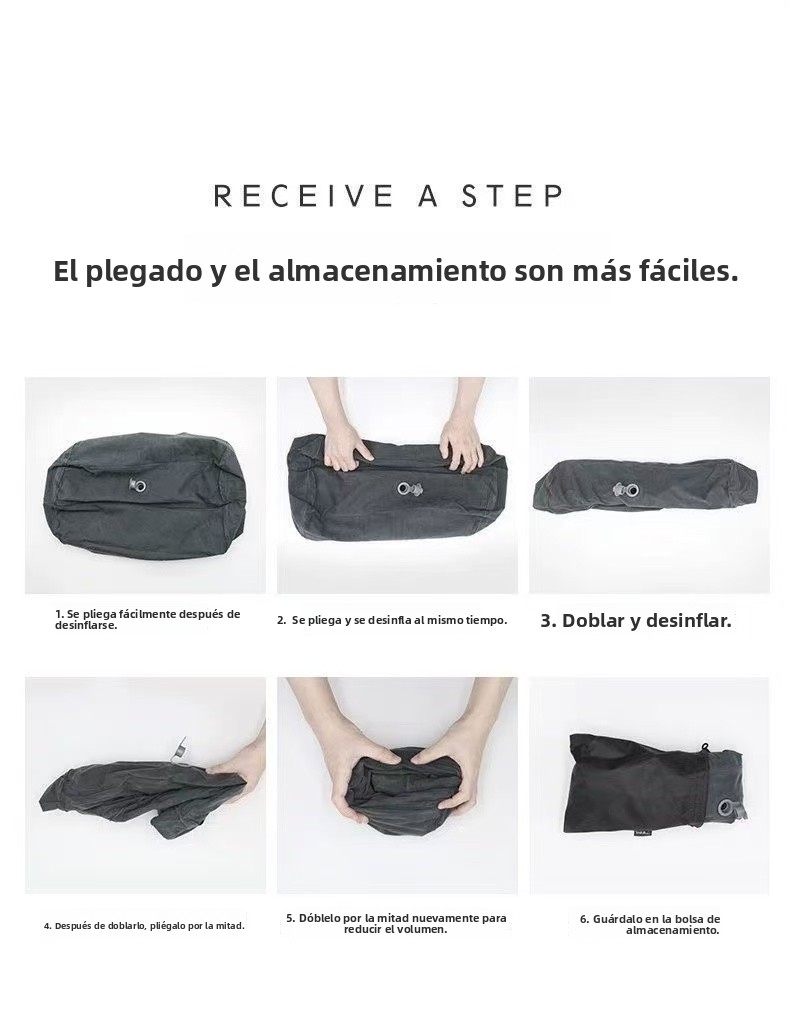 RECEIVE A STEP

El plegado y el almacenamiento son más fáciles.

1. Se pliega fácilmente después de desinflarse.

2. Se pliega y se desinfla al mismo tiempo.

3. Doblar y desinflar.

4. Después de doblarlo, pliégalo por la mitad.

5. Dóblelo por la mitad nuevamente para reducir el volumen.

6. Guárdalo en la bolsa de almacenamiento.