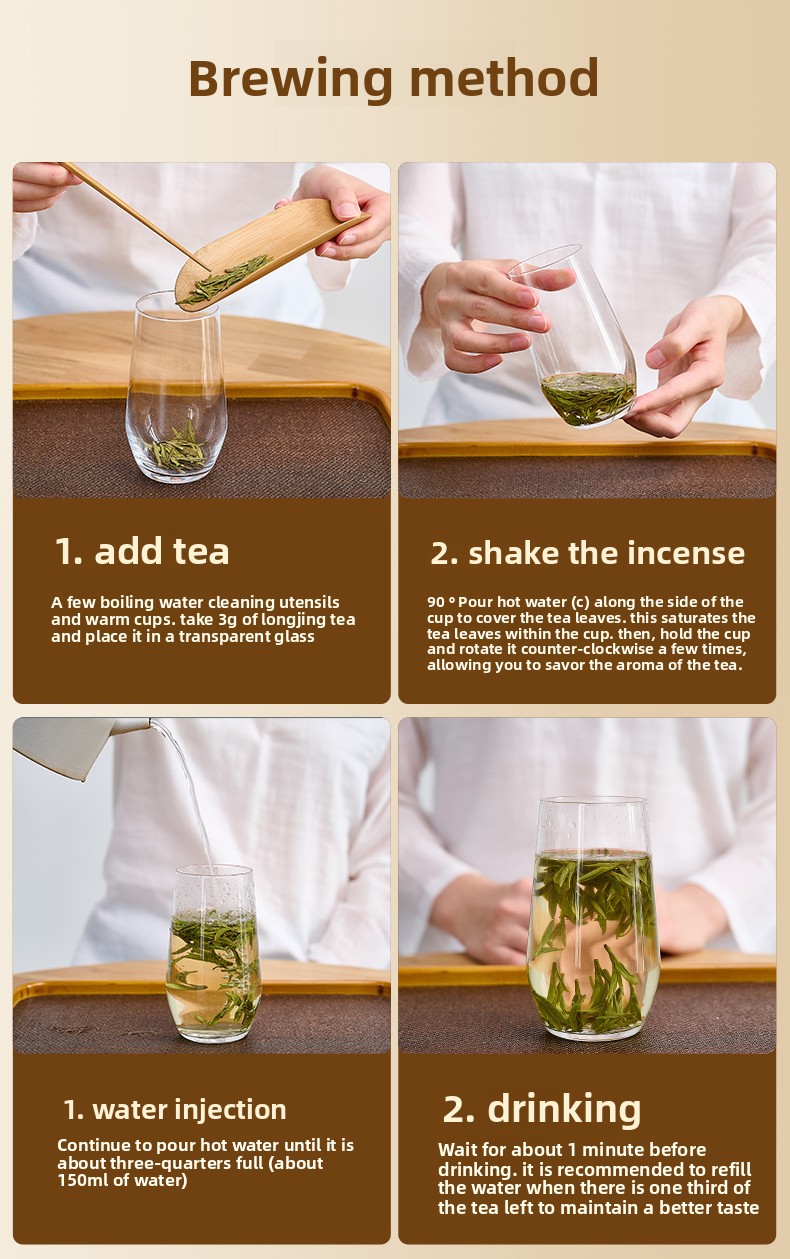 Brewing method

1. add tea

A few boiling water cleaning utensils and warm cups. take 3g of longjing tea and place it in a transparent glass

2. shake the incense

90 ° Pour hot water (c) along the side of the cup to cover the tea leaves. this saturates the tea leaves within the cup. then, hold the cup and rotate it counter-clockwise a few times, allowing you to savor the aroma of the tea.

1. water injection

Continue to pour hot water until it is about three-quarters full (about 150ml of water)

2. drinking

Wait for about 1 minute before drinking. it is recommended to refill the water when there is one third of the tea left to maintain a better taste