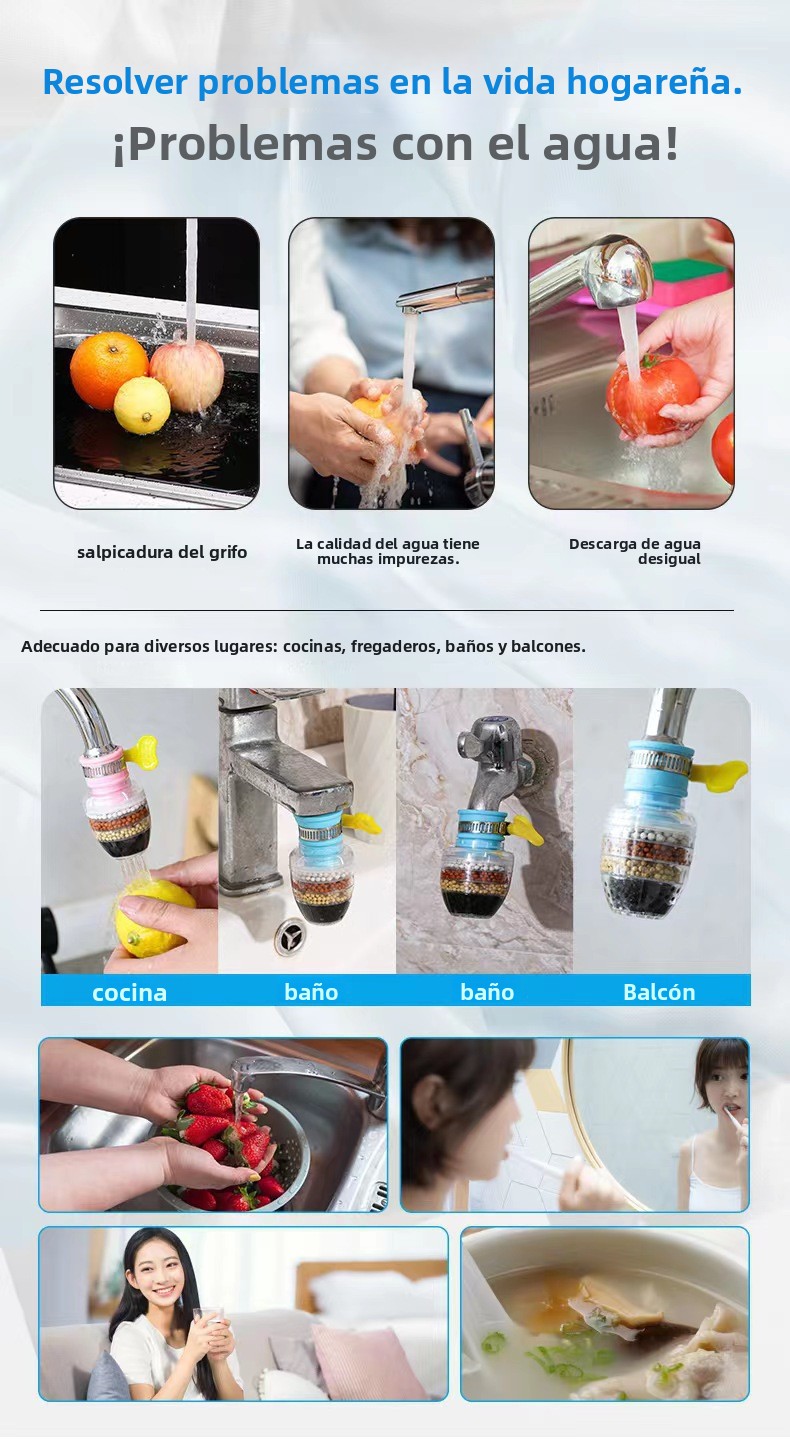 Resolver problemas en la vida hogareña.
¡Problemas con el agua!

salpicadura del grifo

La calidad del agua tiene muchas impurezas.

Descarga de agua desigual

Adecuado para diversos lugares: cocinas, fregaderos, baños y balcones.

cocina

baño

baño

Balcón