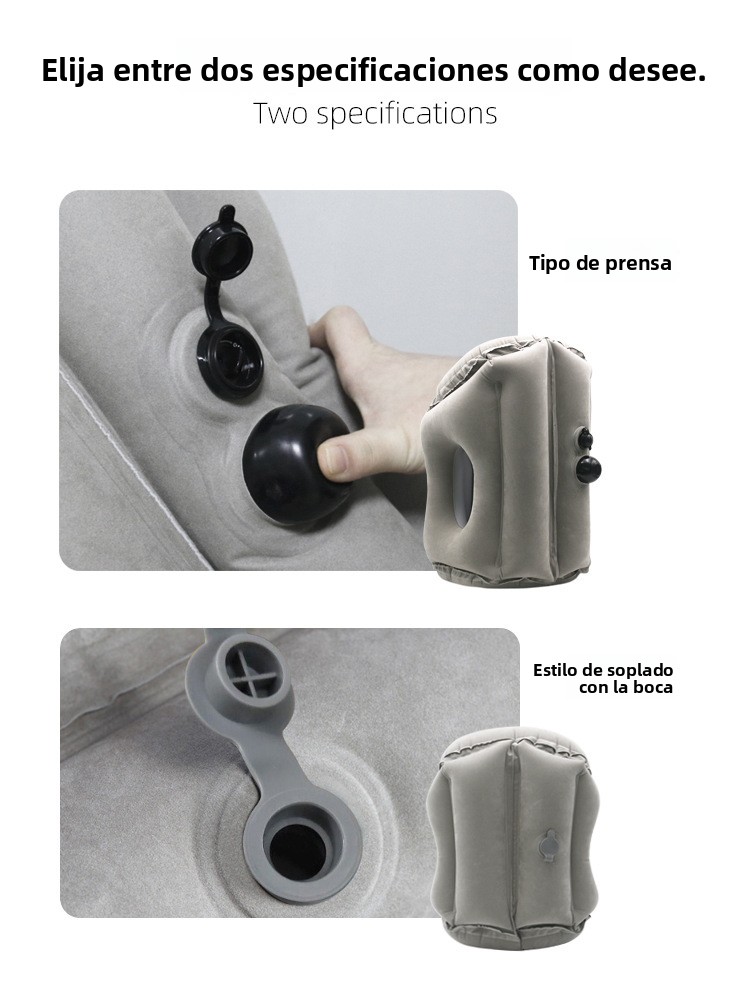 Elija entre dos especificaciones como desee.
Two specifications

Tipo de prensa

Estilo de soplado con la boca