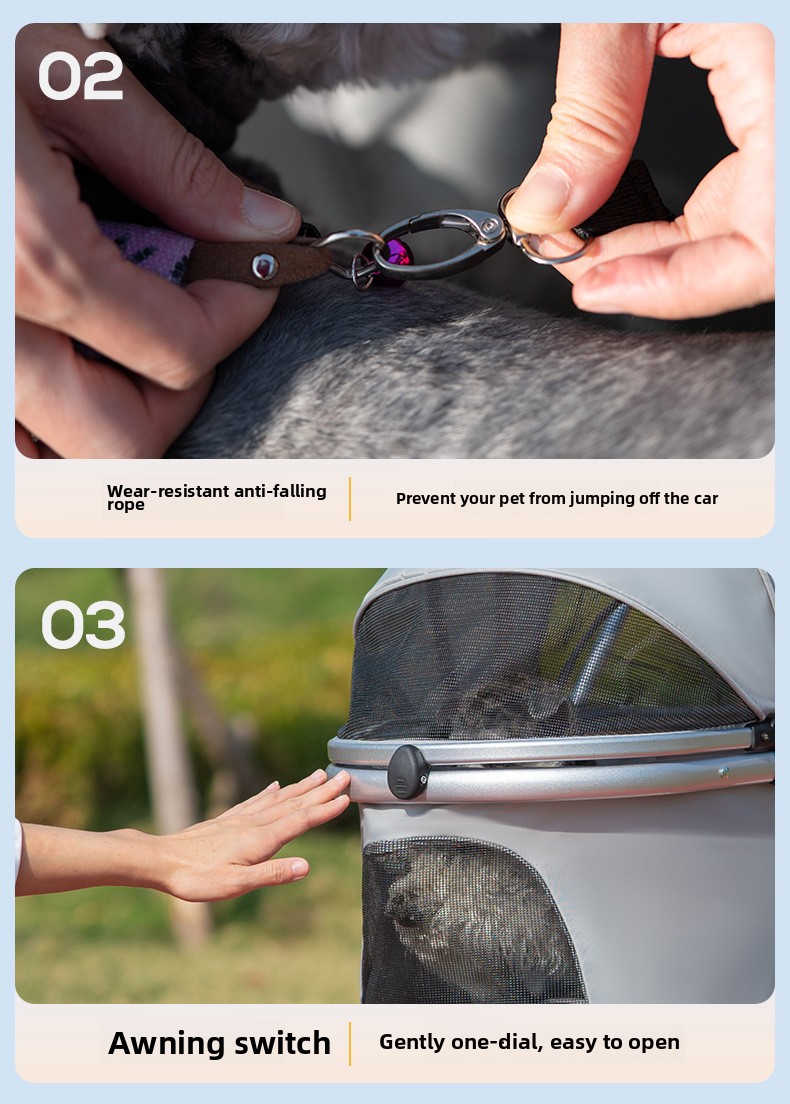 02

Wear-resistant anti-falling rope

Prevent your pet from jumping off the car

03

Awning switch

Gently one-dial, easy to open