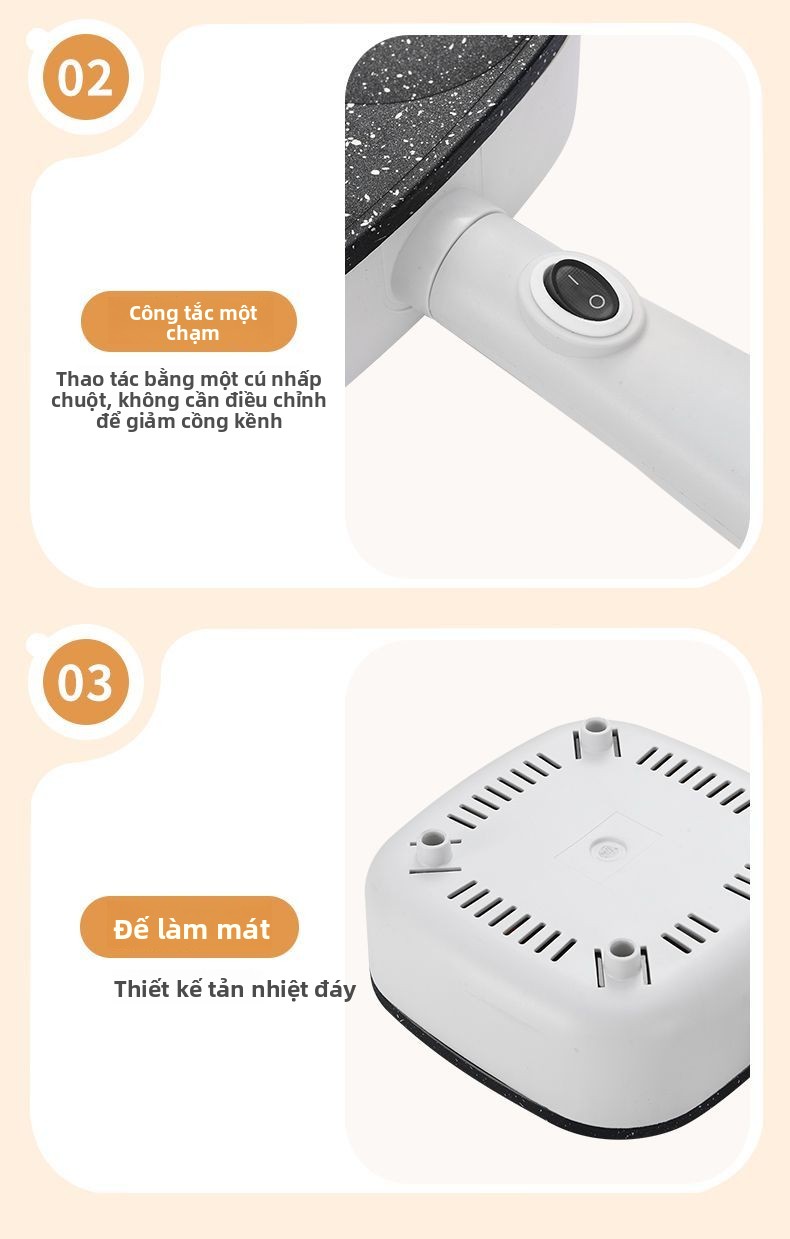 02

Công tắc một chạm

Thao tác bằng một cú nhấp chuột, không cần điều chỉnh để giảm cồng kềnh

03

Đế làm mát

Thiết kế tản nhiệt đáy