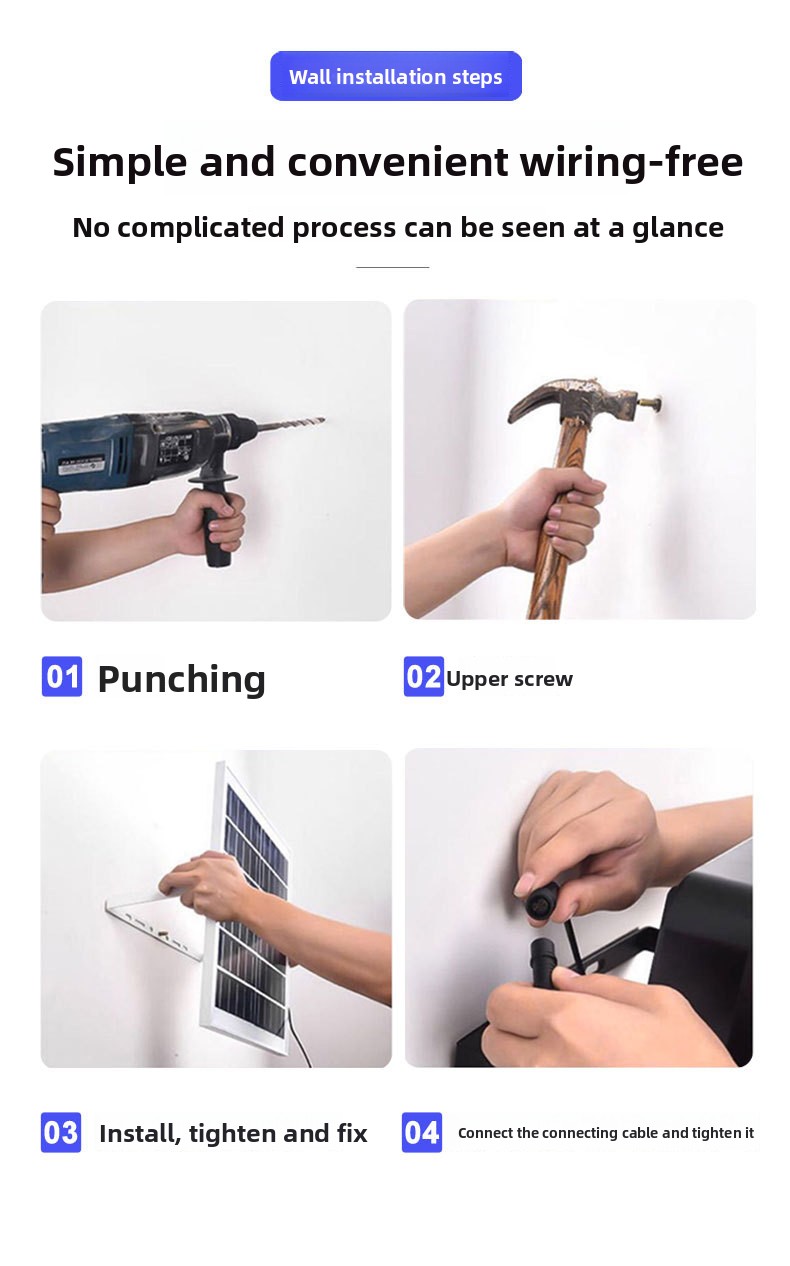 Wall installation steps

Simple and convenient wiring-free

No complicated process can be seen at a glance

01 Punching

02 Upper screw

03 Install, tighten and fix

04 Connect the connecting cable and tighten it