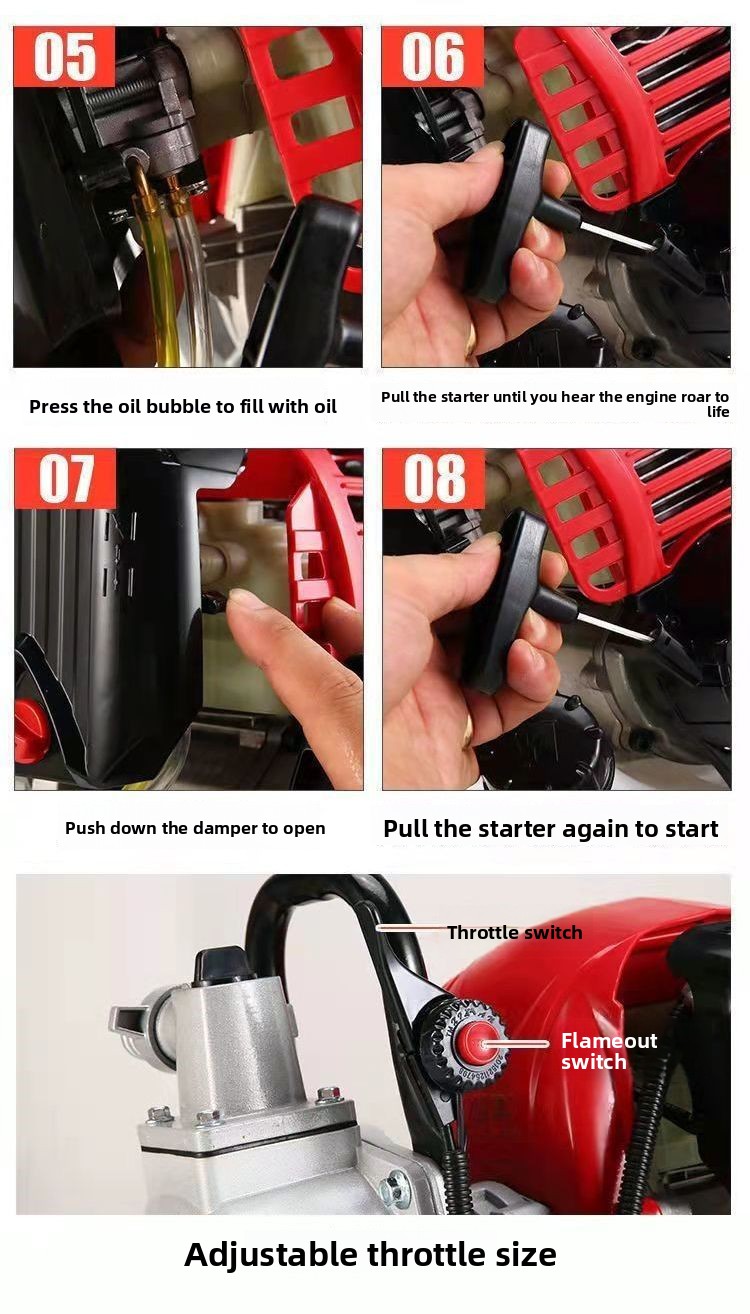 05

Press the oil bubble to fill with oil

06

Pull the starter until you hear the engine roar to life

07

Push down the damper to open

08

Pull the starter again to start

Throttle switch

Flameout switch

Adjustable throttle size