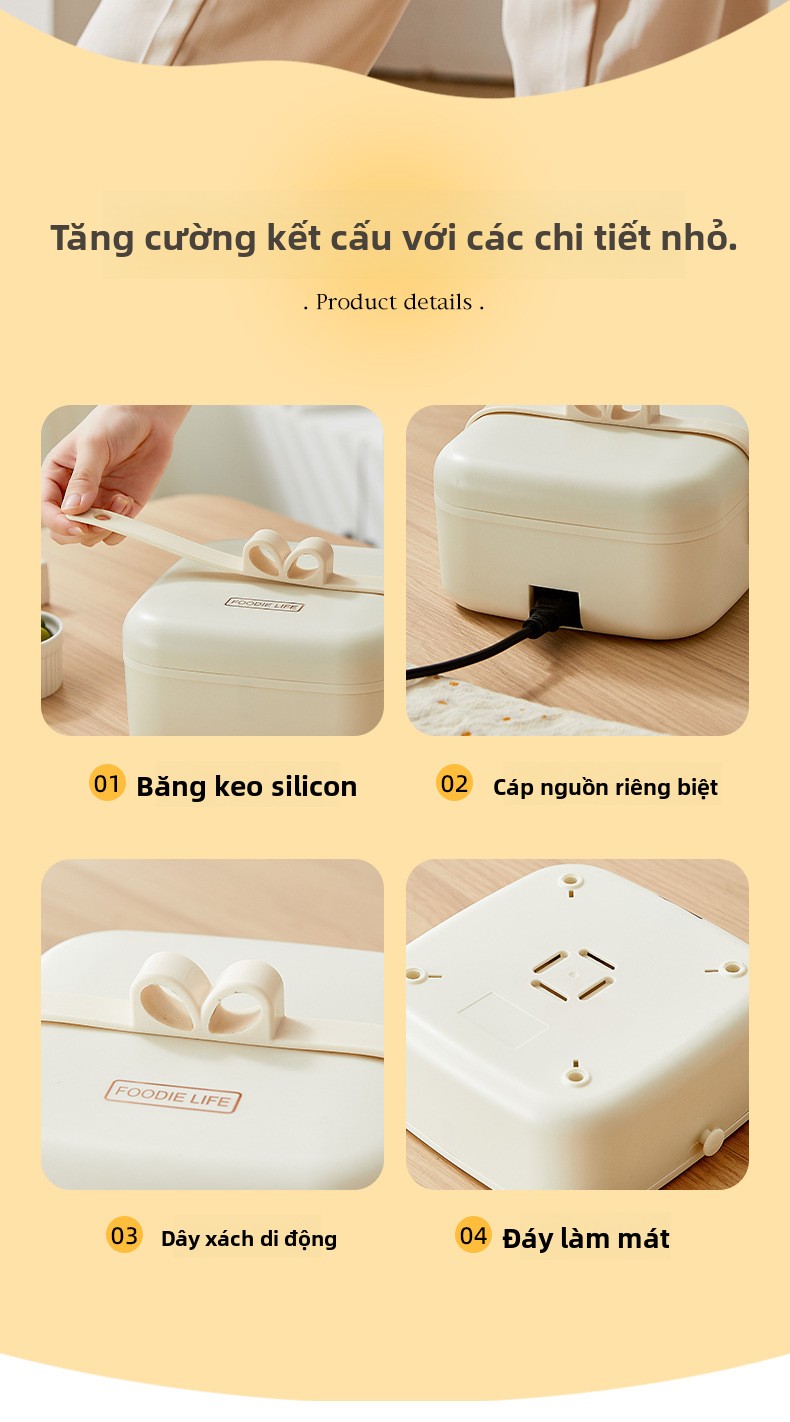 Tăng cường kết cấu với các chi tiết nhỏ.

. Product details .

FOODIE LIFE

01 Băng keo silicon

02 Cáp nguồn riêng biệt

FOODIE LIFE

03 Dây xách di động

04 Đáy làm mát