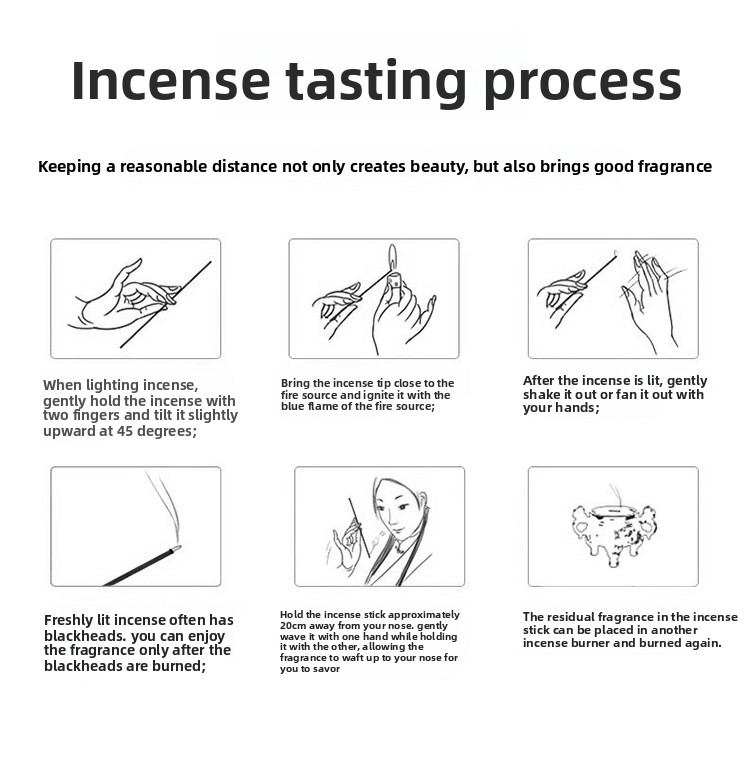 Incense tasting process

Keeping a reasonable distance not only creates beauty, but also brings good fragrance

When lighting incense, gently hold the incense with two fingers and tilt it slightly upward at 45 degrees;

Bring the incense tip close to the fire source and ignite it with the blue flame of the fire source;

After the incense is lit, gently shake it out or fan it out with your hands;

Freshly lit incense often has blackheads. you can enjoy the fragrance only after the blackheads are burned;

Hold the incense stick approximately 20cm away from your nose. gently wave it with one hand while holding it with the other, allowing the fragrance to waft up to your nose for you to savor

The residual fragrance in the incense stick can be placed in another incense burner and burned again.