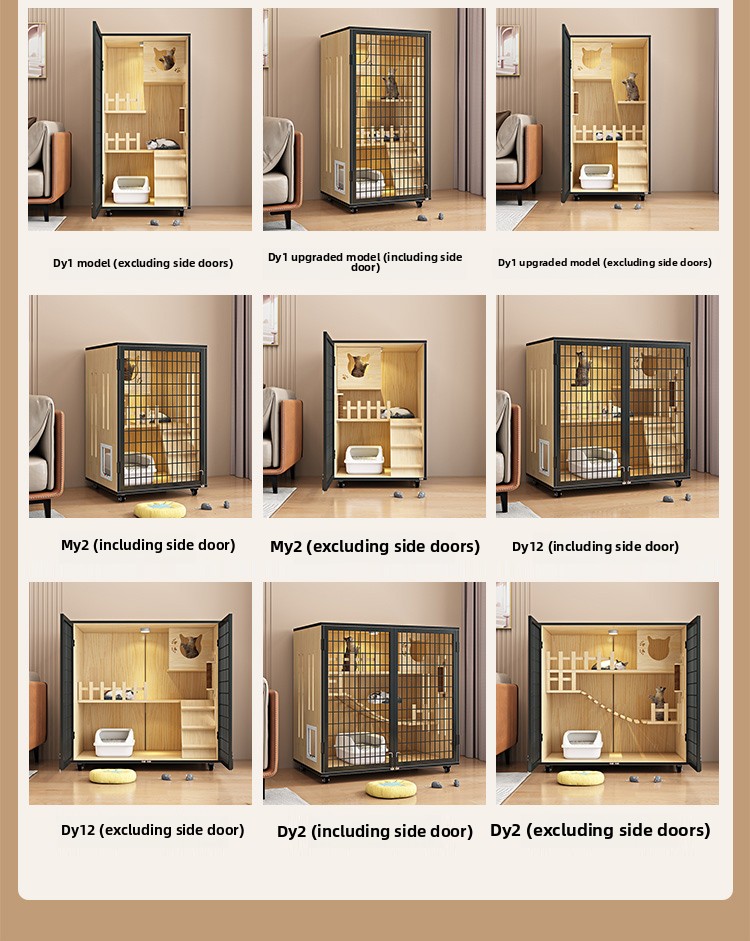 Dy1 model (excluding side doors)

Dy1 upgraded model (including side door)

Dy1 upgraded model (excluding side doors)

My2 (including side door)

My2 (excluding side doors)

Dy12 (including side door)

Dy12 (excluding side door)

Dy2 (including side door)

Dy2 (excluding side doors)