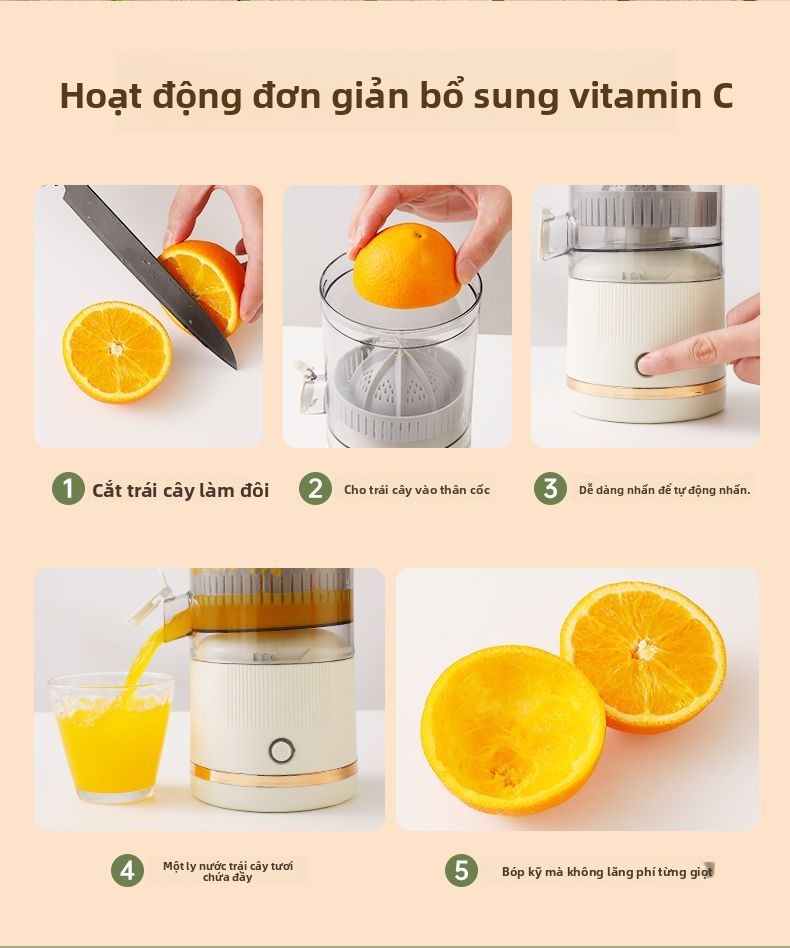 Hoạt động đơn giản bổ sung vitamin C

1 Cắt trái cây làm đôi

2 Cho trái cây vào thân cốc

3 Dễ dàng nhấn để tự động nhấn.

4 Một ly nước trái cây tươi chứa đầy

5 Bóp kỹ mà không lãng phí từng giọt