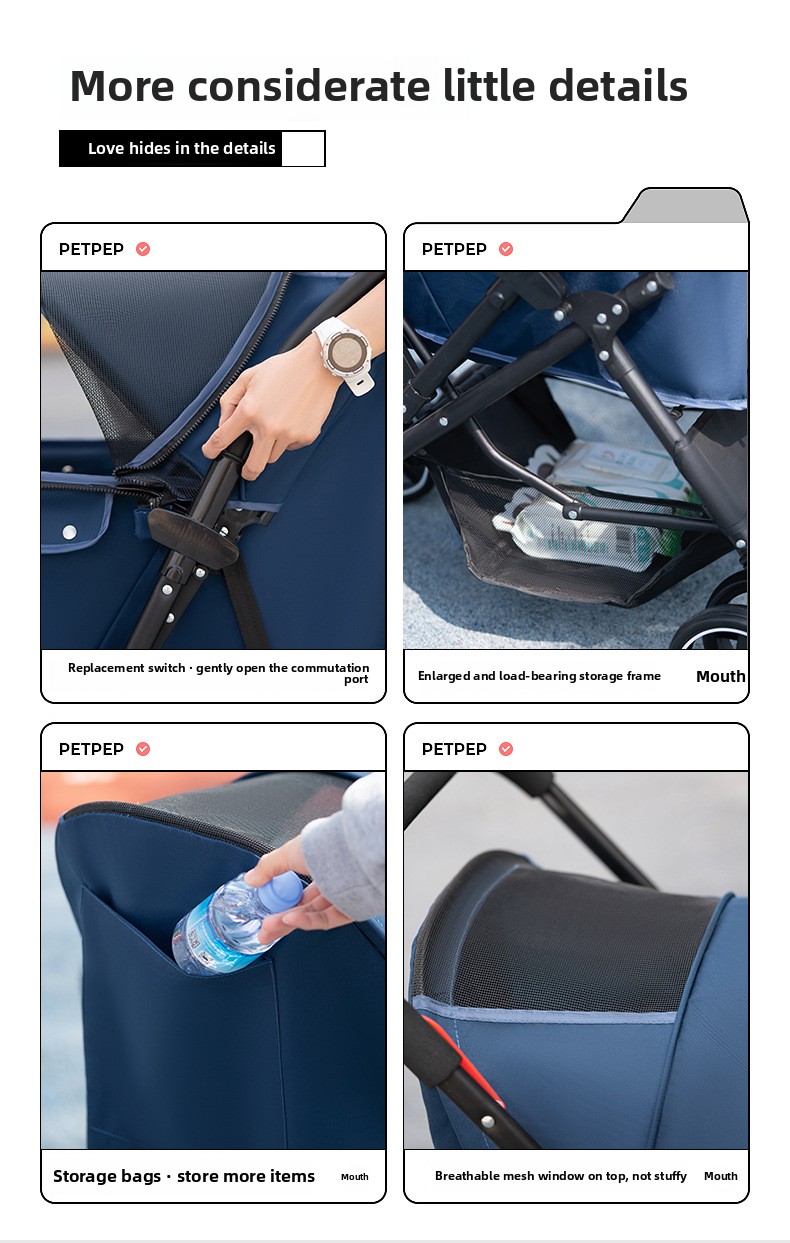 More considerate little details

Love hides in the details

PETPEP

Replacement switch · gently open the commutation port

PETPEP

Enlarged and load-bearing storage frame

Mouth

PETPEP

Storage bags · store more items

Mouth

PETPEP

Breathable mesh window on top, not stuffy

Mouth