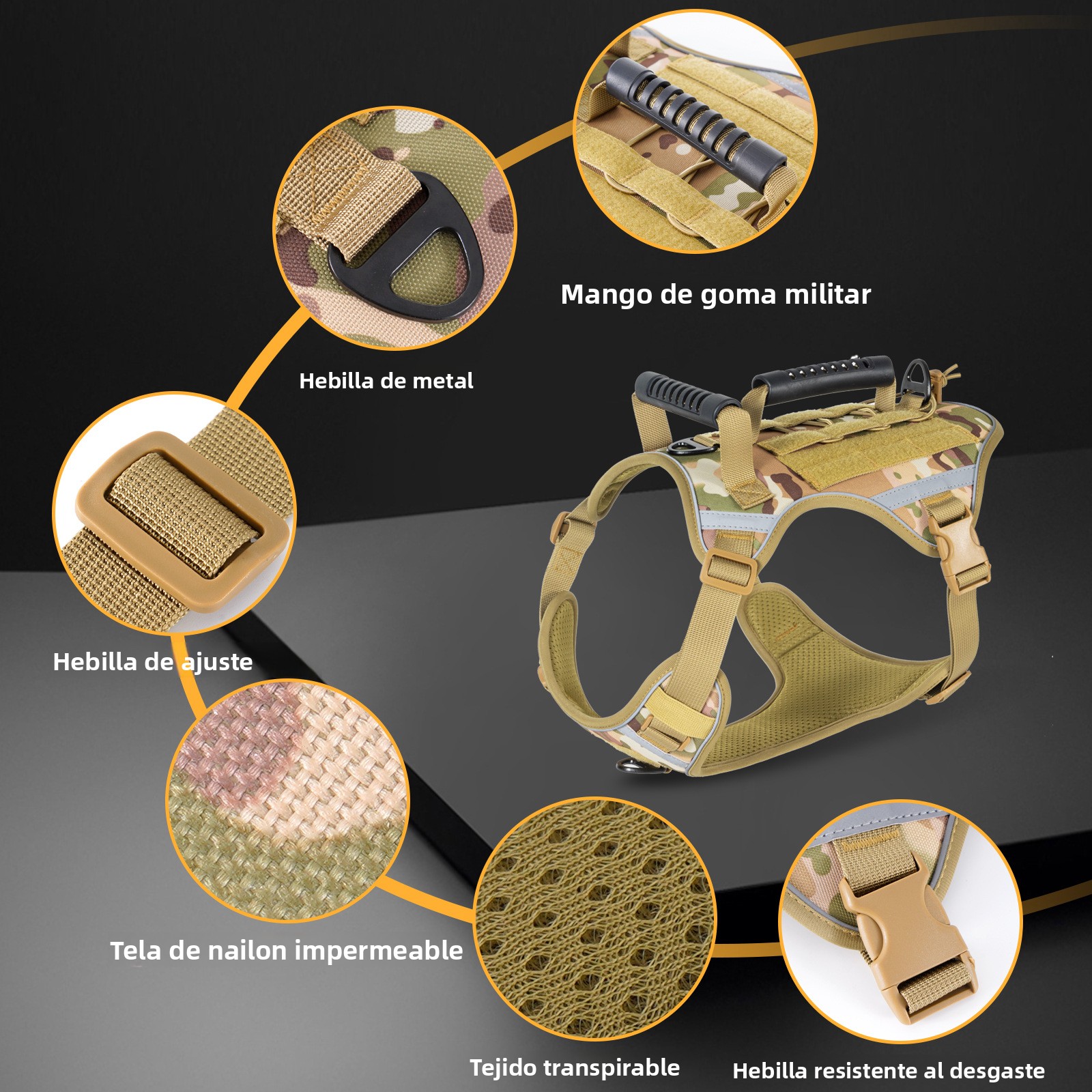 Mango de goma militar

Hebilla de metal

Hebilla de ajuste

Tela de nailon impermeable

Tejido transpirable

Hebilla resistente al desgaste