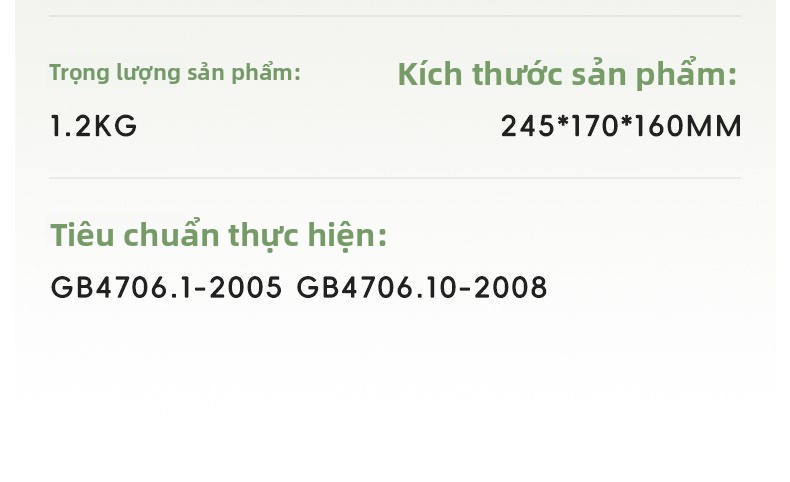 Trọng lượng sản phẩm:

1.2KG

Kích thước sản phẩm:

245*170*160MM

Tiêu chuẩn thực hiện:

GB4706.1-2005 GB4706.10-2008