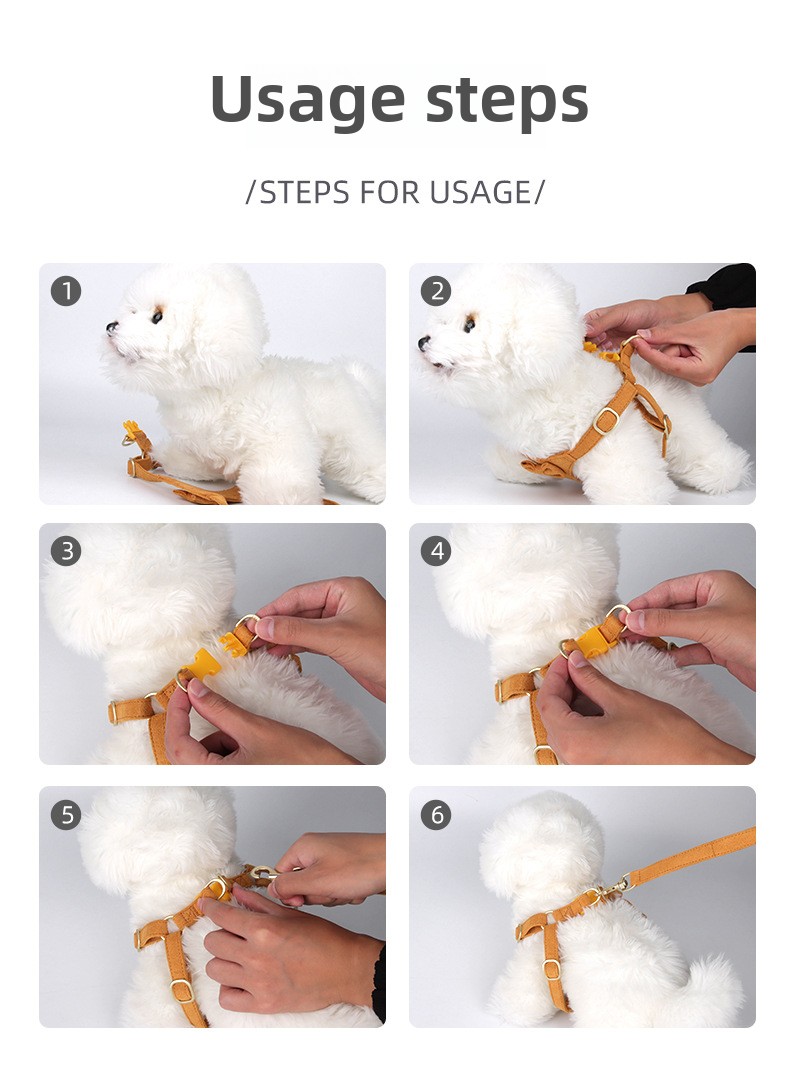 Usage steps

/STEPS FOR USAGE/

1

2

3

4

5

6