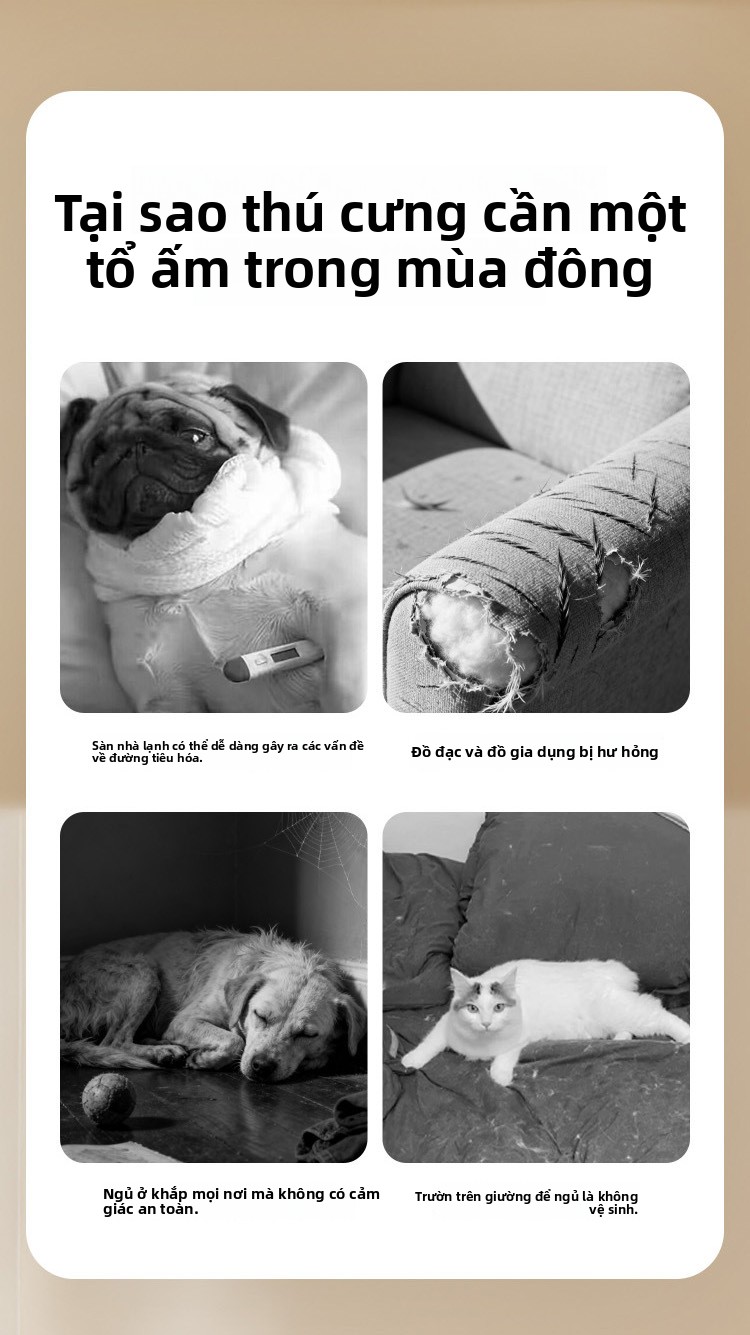 Tại sao thú cưng cần một tổ ấm trong mùa đông

Sàn nhà lạnh có thể dễ dàng gây ra các vấn đề về đường tiêu hóa.

Đồ đạc và đồ gia dụng bị hư hỏng

Ngủ ở khắp mọi nơi mà không có cảm giác an toàn.

Trườn trên giường để ngủ là không vệ sinh.