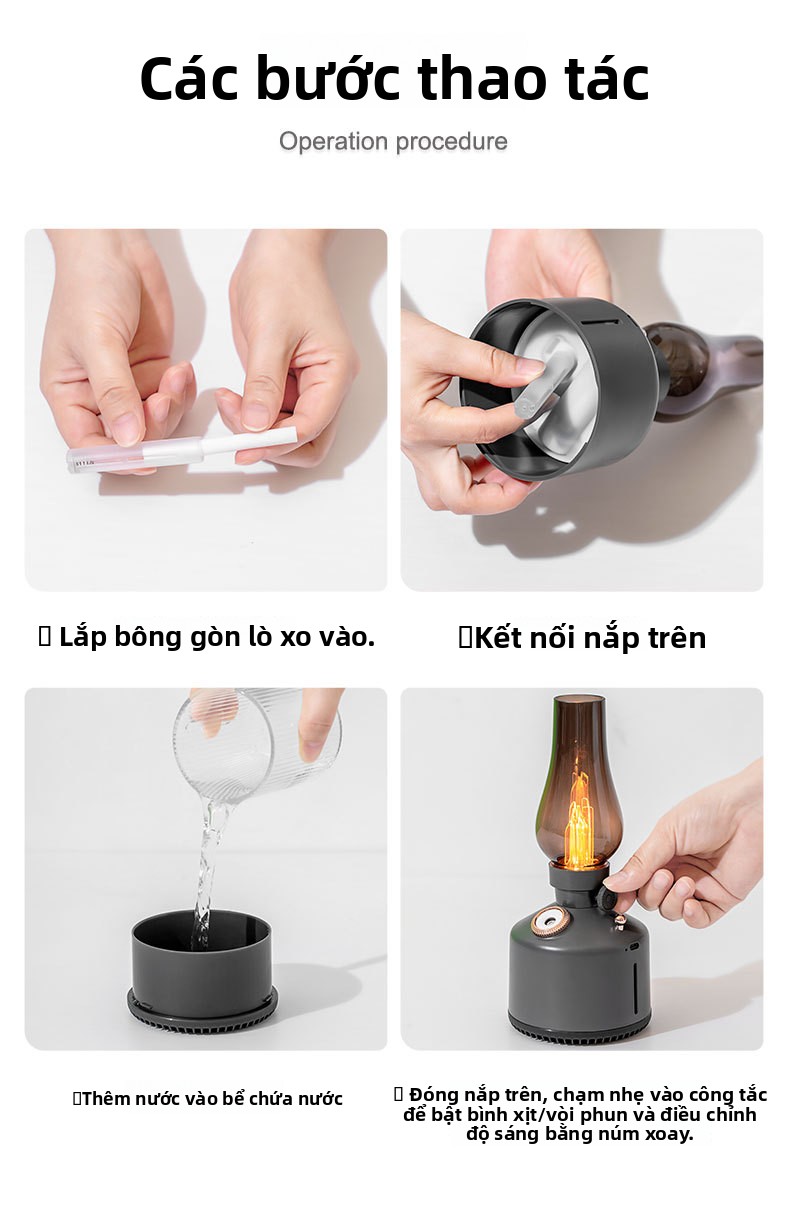 Các bước thao tác

Operation procedure

 Lắp bông gòn lò xo vào.

Kết nối nắp trên

Thêm nước vào bể chứa nước

 Đóng nắp trên, chạm nhẹ vào công tắc để bật bình xịt/vòi phun và điều chỉnh độ sáng bằng núm xoay.