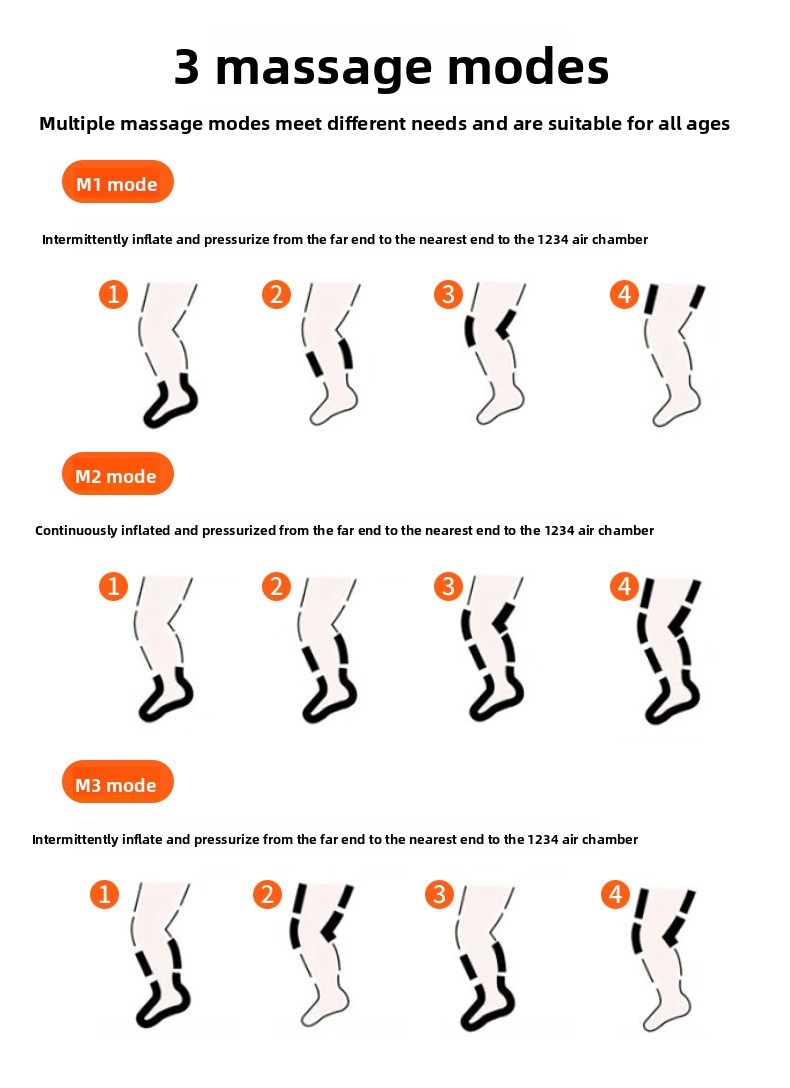 3 massage modes

Multiple massage modes meet different needs and are suitable for all ages

M1 mode

Intermittently inflate and pressurize from the far end to the nearest end to the 1234 air chamber

1 2 3 4

M2 mode

Continuously inflated and pressurized from the far end to the nearest end to the 1234 air chamber

1 2 3 4

M3 mode

Intermittently inflate and pressurize from the far end to the nearest end to the 1234 air chamber

1 2 3 4