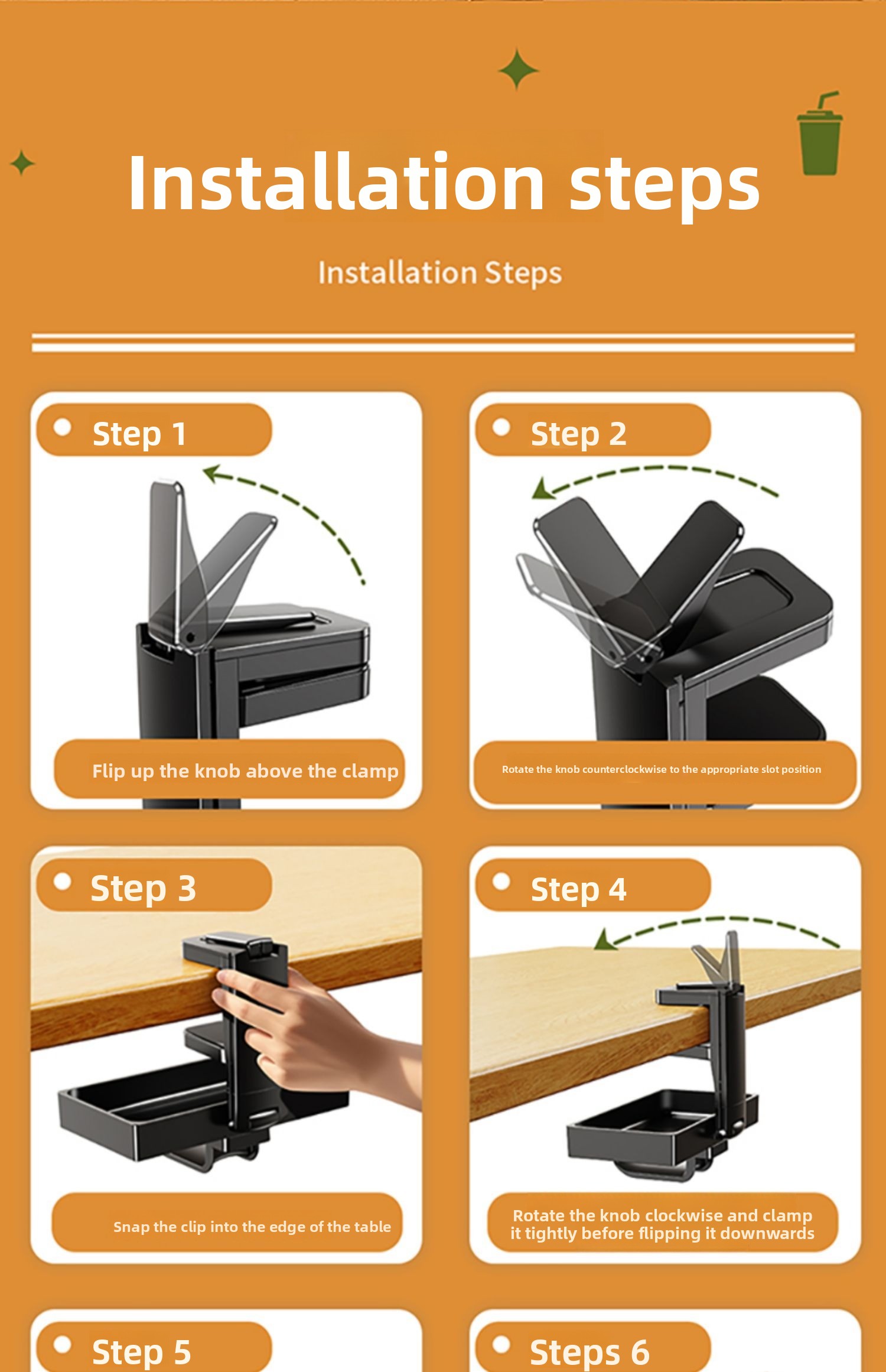 Installation steps

Installation Steps

Step 1

Flip up the knob above the clamp

Step 2

Rotate the knob counterclockwise to the appropriate slot position

Step 3

Snap the clip into the edge of the table

Step 4

Rotate the knob clockwise and clamp it tightly before flipping it downwards

Step 5

Steps 6