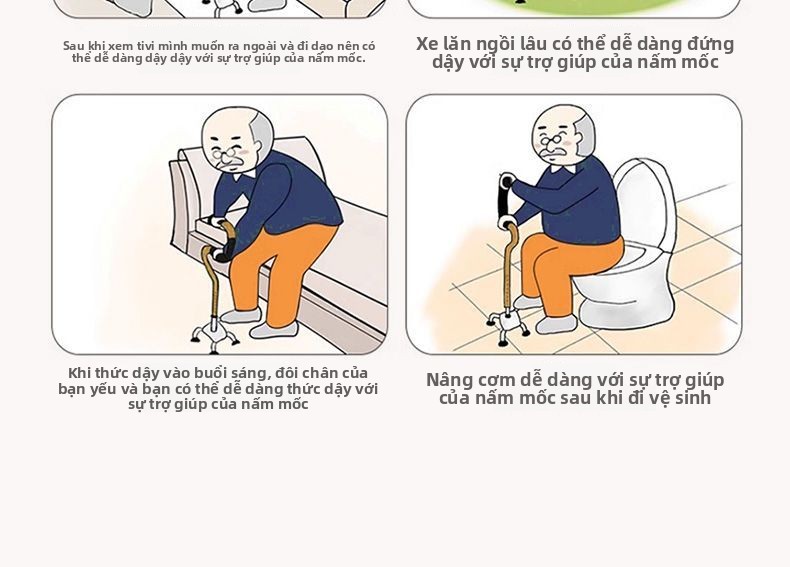 Sau khi xem tivi mình muốn ra ngoài và đi dạo nên có thể dễ dàng dậy dậy với sự trợ giúp của nấm mốc.

Xe lăn ngồi lâu có thể dễ dàng đứng dậy với sự trợ giúp của nấm mốc

Khi thức dậy vào buổi sáng, đôi chân của bạn yếu và bạn có thể dễ dàng thức dậy với sự trợ giúp của nấm mốc

Nâng cơm dễ dàng với sự trợ giúp của nấm mốc sau khi đi vệ sinh