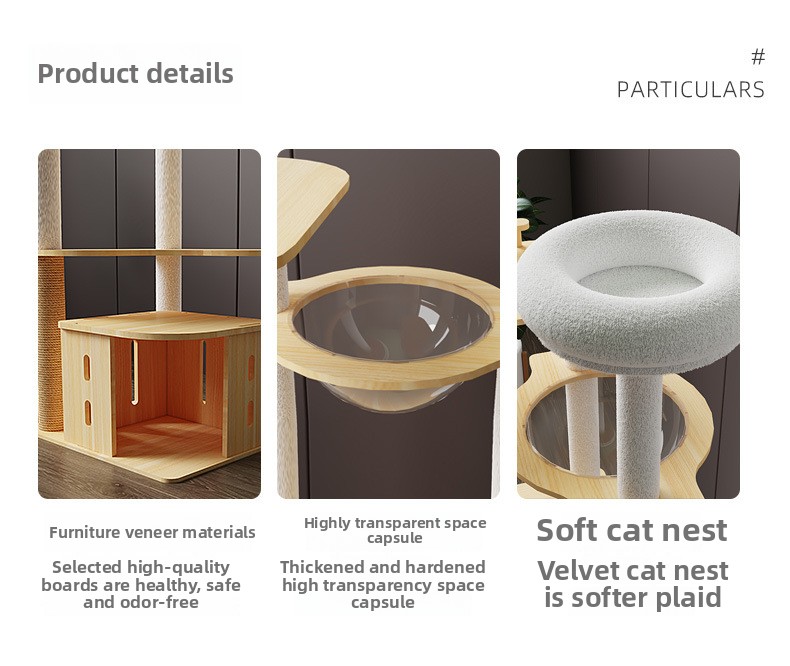 Product details

#
PARTICULARS

Furniture veneer materials

Selected high-quality boards are healthy, safe and odor-free

Highly transparent space capsule

Thickened and hardened high transparency space capsule

Soft cat nest

Velvet cat nest is softer plaid