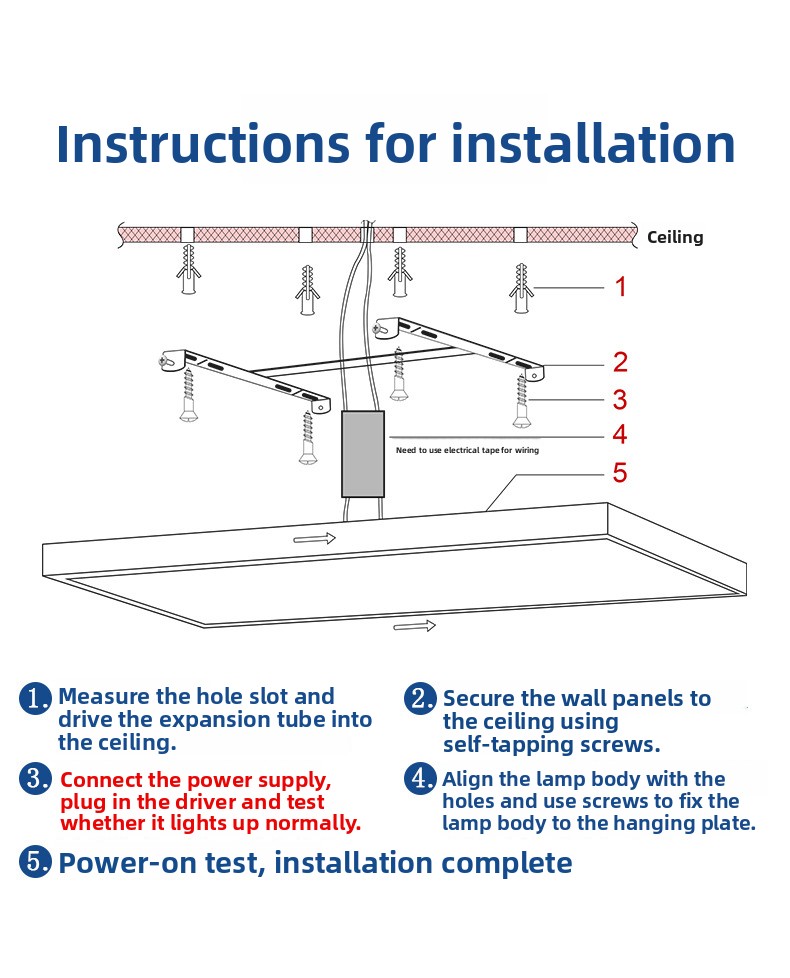 Instructions for installation

Ceiling

1

2

3

4

Need to use electrical tape for wiring

5

1. Measure the hole slot and drive the expansion tube into the ceiling.

2. Secure the wall panels to the ceiling using self-tapping screws.

3. Connect the power supply, plug in the driver and test whether it lights up normally.

4. Align the lamp body with the holes and use screws to fix the lamp body to the hanging plate.

5. Power-on test, installation complete