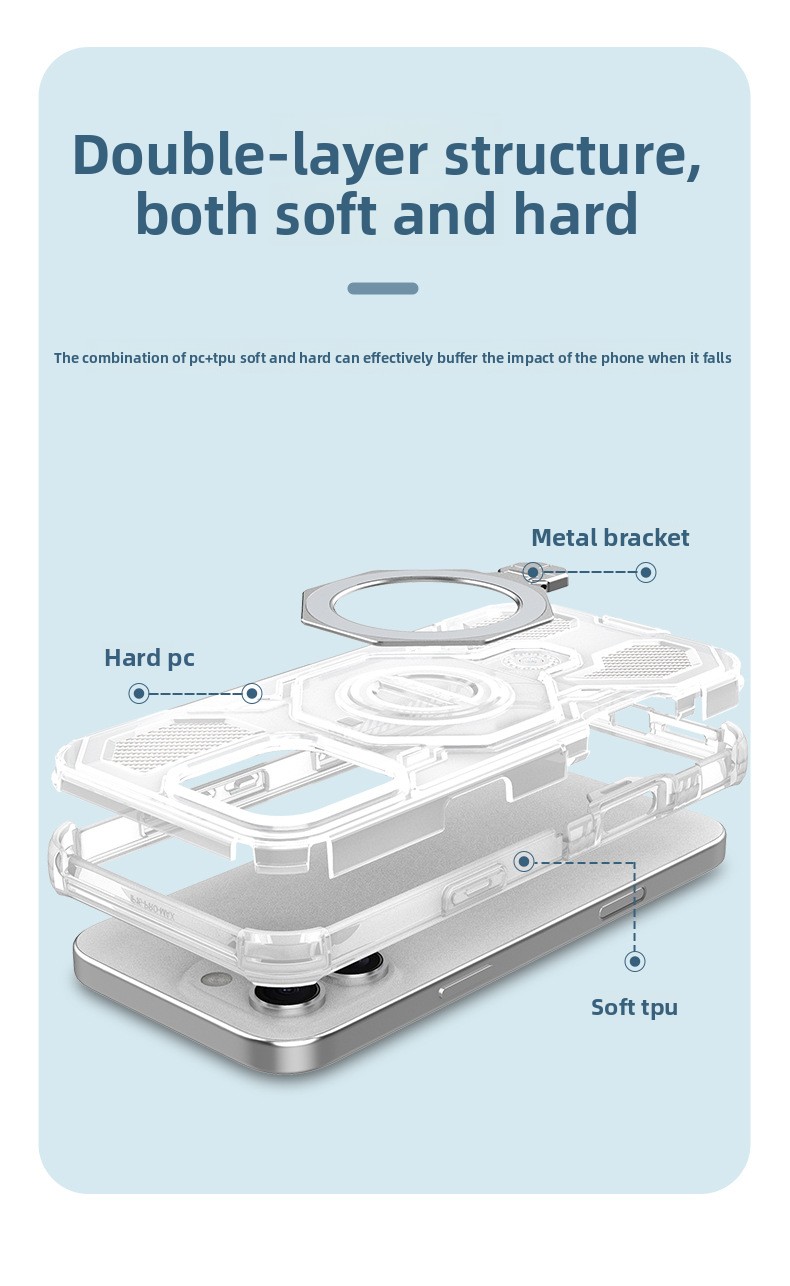 Double-layer structure, both soft and hard

The combination of pc+tpu soft and hard can effectively buffer the impact of the phone when it falls

Metal bracket

Hard pc

Soft tpu